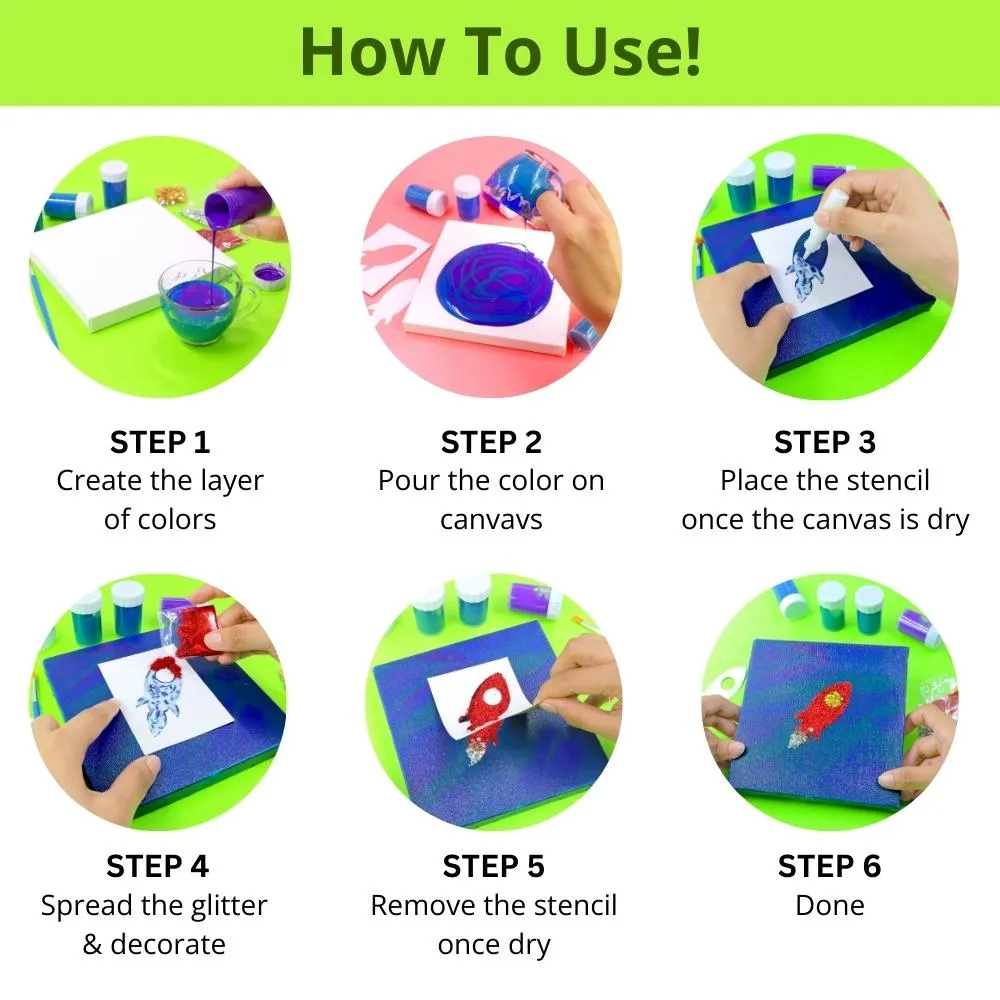 How To Use!

STEP 1
Create the layer of colors

STEP 2
Pour the color on canvavs

STEP 3
Place the stencil once the canvas is dry

STEP 4
Spread the glitter & decorate

STEP 5
Remove the stencil once dry

STEP 6
Done